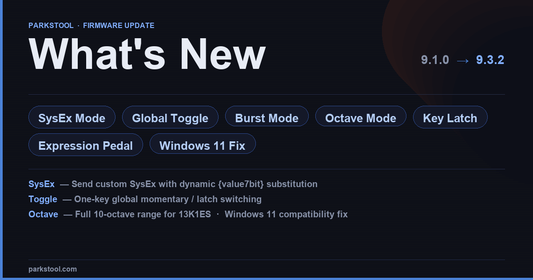 PARKSTOOL · FIRMWARE UPDATE

What's New

9.1.0 → 9.3.2

SysEx Mode
Global Toggle
Burst Mode
Octave Mode
Key Latch
Expression Pedal
Windows 11 Fix

SysEx — Send custom SysEx with dynamic {value7bit} substitution
Toggle — One-key global momentary / latch switching
Octave — Full 10-octave range for 13K1ES · Windows 11 compatibility fix

parkstool.com